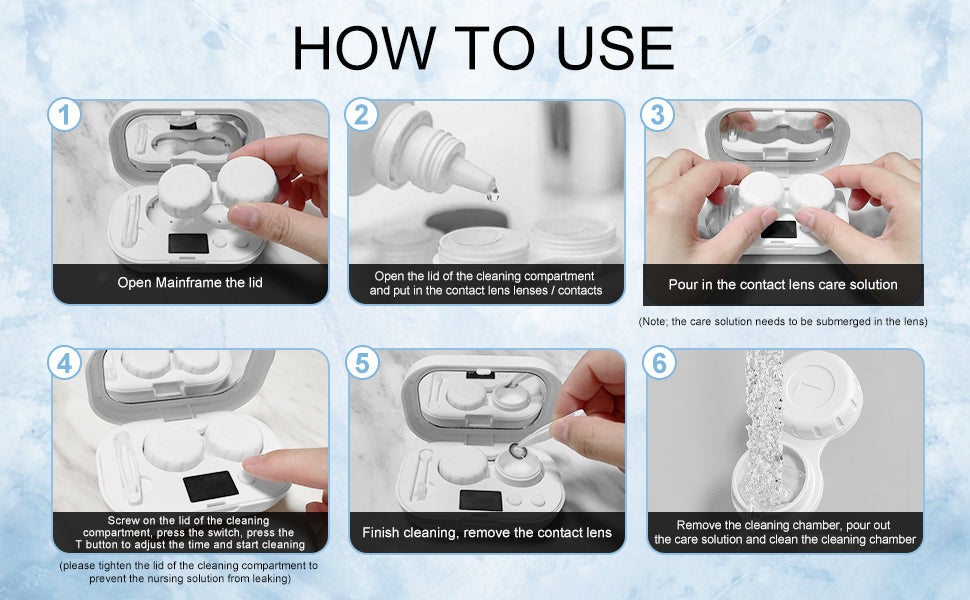 HOW TO USE

1

Open Mainframe the lid

2

Open the lid of the cleaning compartment and put in the contact lens lenses / contacts

3

Pour in the contact lens care solution

(Note; the care solution needs to be submerged in the lens)

4

Screw on the lid of the cleaning compartment, press the switch, press the T button to adjust the time and start cleaning

(please tighten the lid of the cleaning compartment to prevent the nursing solution from leaking)

5

Finish cleaning, remove the contact lens

6

Remove the cleaning chamber, pour out the care solution and clean the cleaning chamber